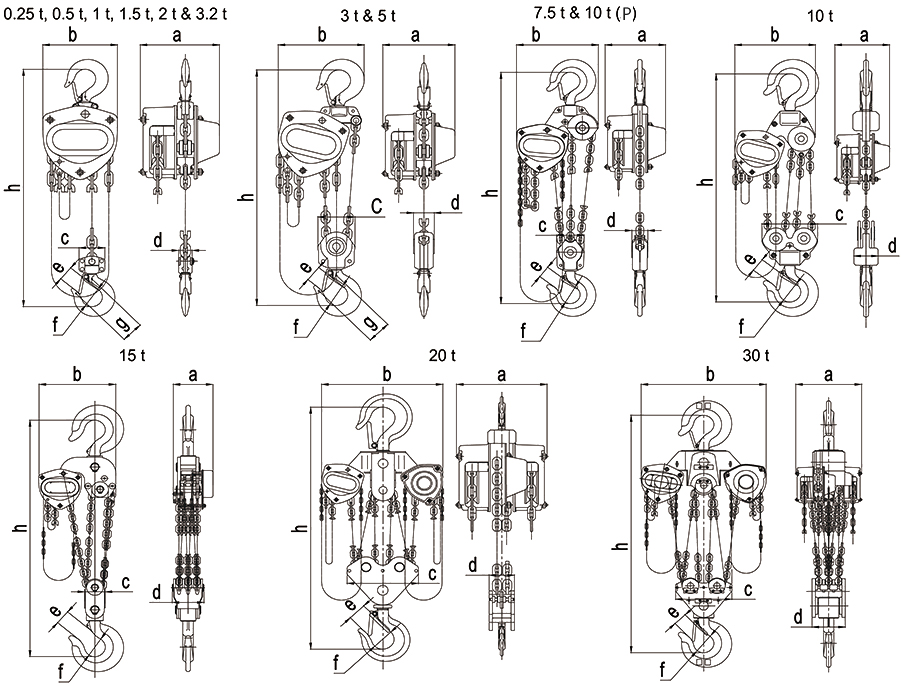 0.25 t, 0.5 t, 1 t, 1.5 t, 2 t & 3.2 t
b a
h
c d
e
f g

3 t & 5 t
b a
h
C d
e
f g

7.5 t & 10 t (P)
b a
h
c d
e
f

10 t
b a
h
c
e
f

15 t
b a
h
c d
e
f

20 t
b a
h
c d
e
f

30 t
b a
h
c d
e
f